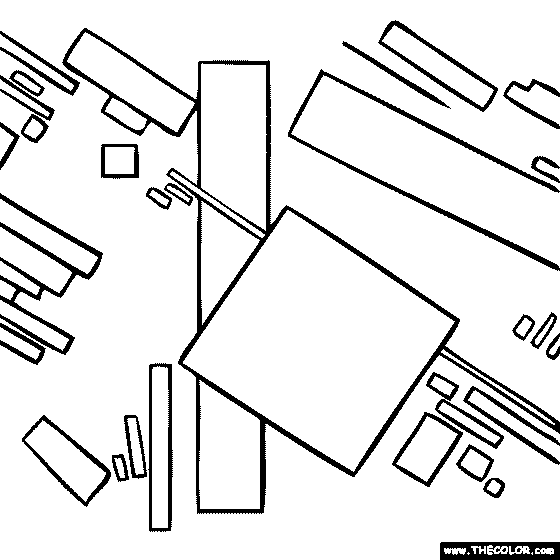 www.THECOLOR.com